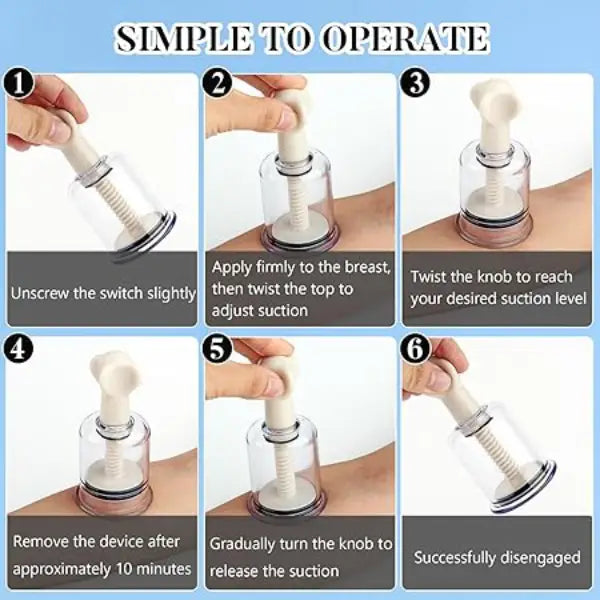 SIMPLE TO OPERATE

1

Unscrew the switch slightly

2

Apply firmly to the breast, then twist the top to adjust suction

3

Twist the knob to reach your desired suction level

4

Remove the device after approximately 10 minutes

5

Gradually turn the knob to release the suction

6

Successfully disengaged