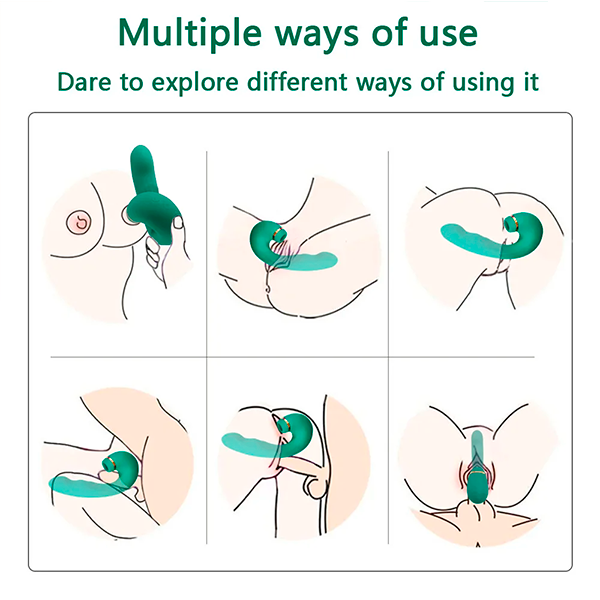 Multiple ways of use

Dare to explore different ways of using it